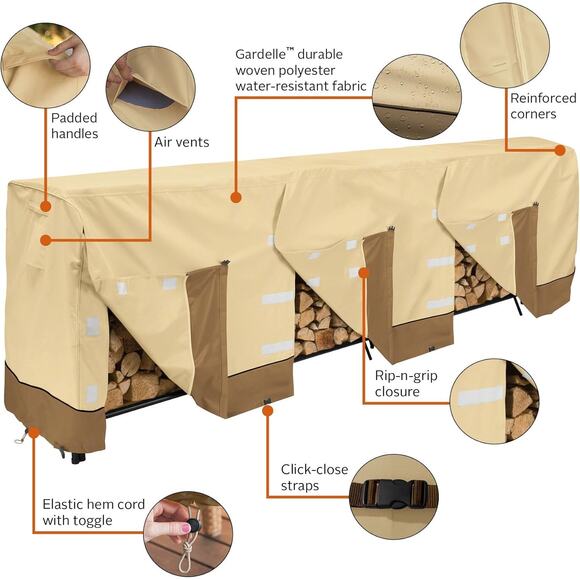 Padded handles

Air vents

Gardelle™ durable woven polyester water-resistant fabric

Reinforced corners

Rip-n-grip closure

Click-close straps

Elastic hem cord with toggle